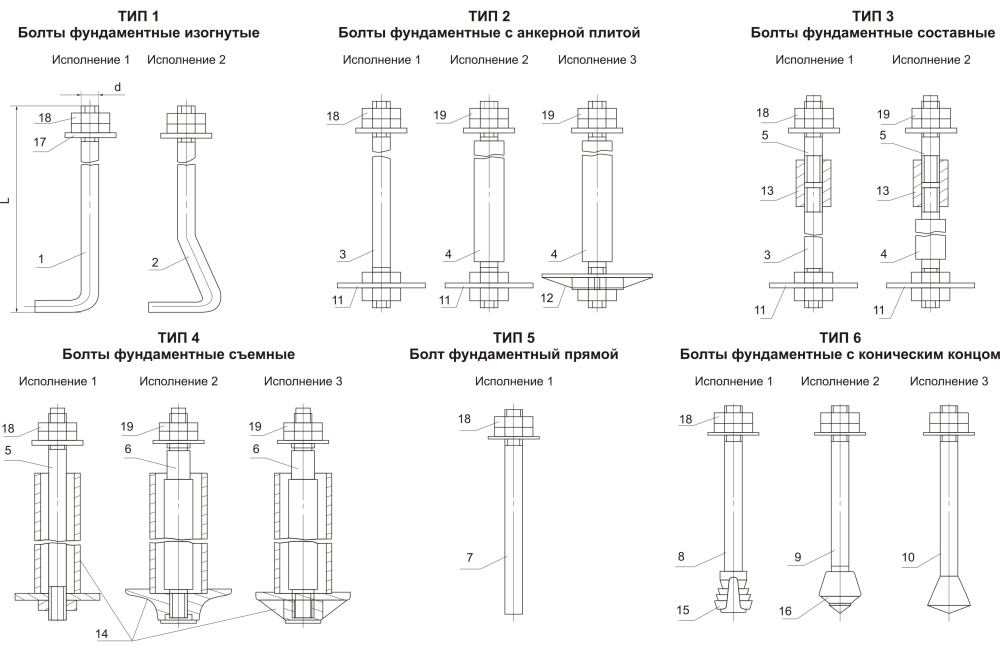 ТИП 1
Болты фундаментные изогнутые

Исполнение 1 Исполнение 2

d
18
17
L
1
2

ТИП 2
Болты фундаментные с анкерной плитой

Исполнение 1 Исполнение 2 Исполнение 3

18
19
19
3
4
4
11
11
12

ТИП 3
Болты фундаментные составные

Исполнение 1 Исполнение 2

18
19
5
5
13
13
3
4
11
11

ТИП 4
Болты фундаментные съемные

Исполнение 1 Исполнение 2 Исполнение 3

18
19
19
5
6
6
14

ТИП 5
Болт фундаментный прямой

Исполнение 1

18
7

ТИП 6
Болты фундаментные с коническим концом

Исполнение 1 Исполнение 2 Исполнение 3

18
8
9
10
15
16